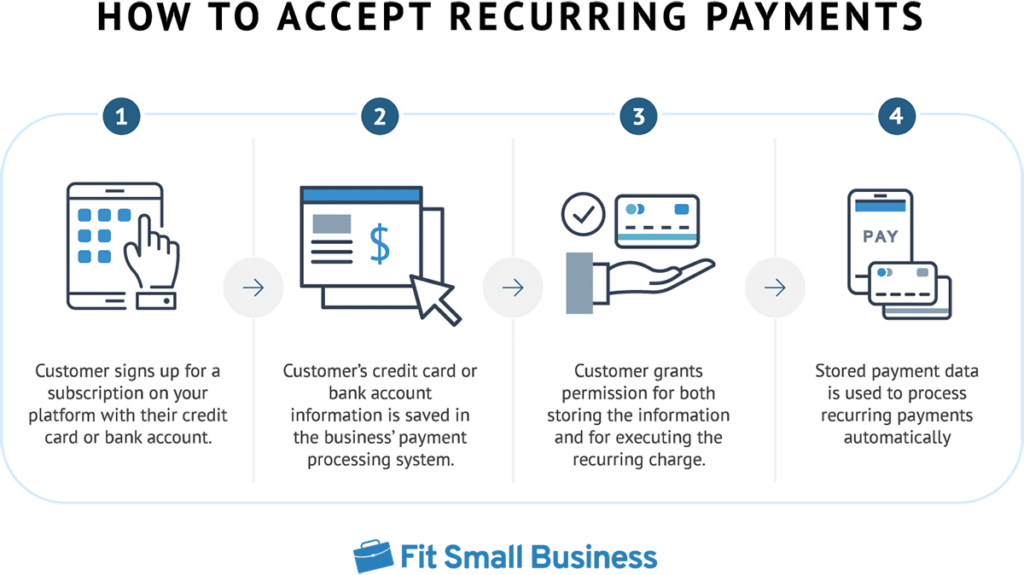 HOW TO ACCEPT RECURRING PAYMENTS

1

Customer signs up for a subscription on your platform with their credit card or bank account.

2

$

Customer's credit card or bank account information is saved in the business' payment processing system.

3

Customer grants permission for both storing the information and for executing the recurring charge.

4

PAY

Stored payment data is used to process recurring payments automatically

Fit Small Business